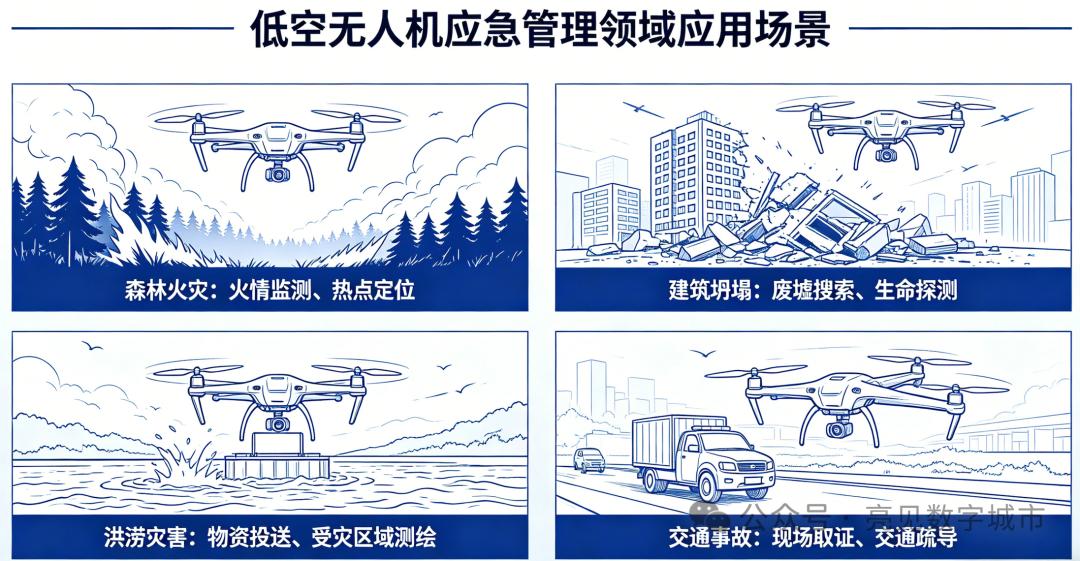 低空无人机应急管理领域应用场景

森林火灾：火情监测、热点定位

建筑坍塌：废墟搜索、生命探测

洪涝灾害：物资投送、受灾区域测绘

交通事故：现场取证、交通疏导

公众号 · 亮见数字城市